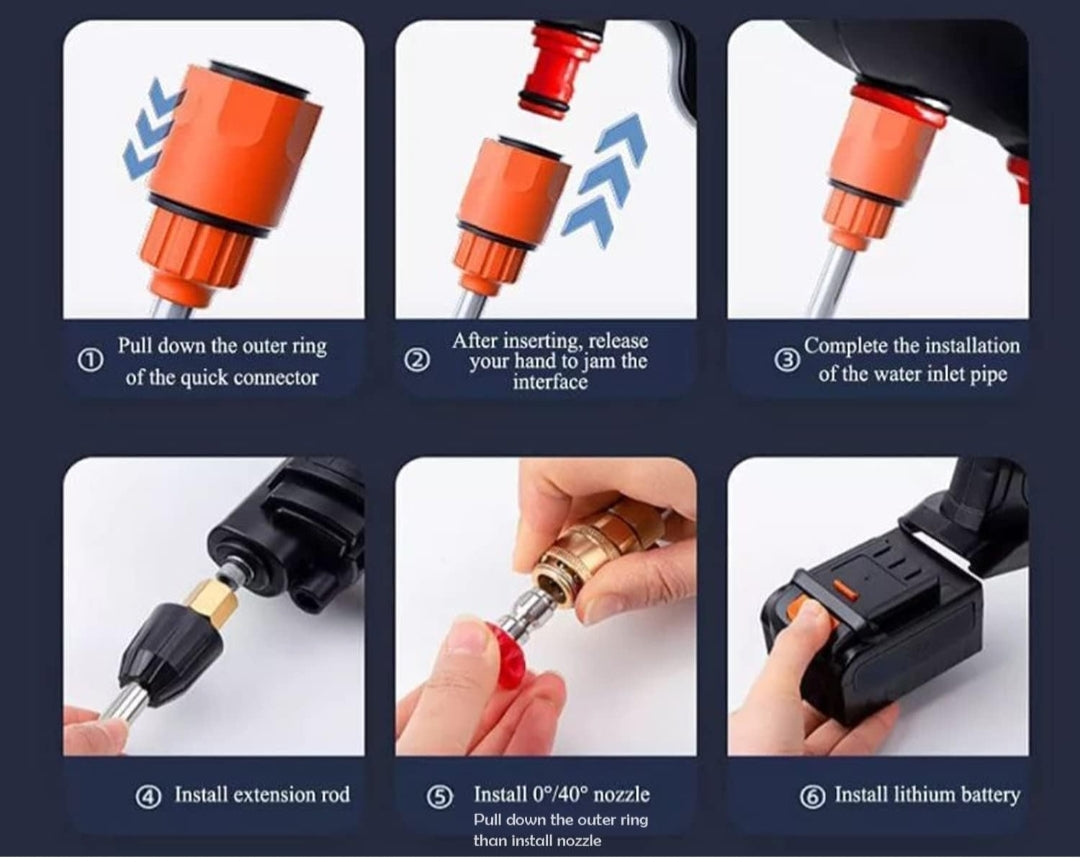 ① Pull down the outer ring of the quick connector

② After inserting, release your hand to jam the interface

③ Complete the installation of the water inlet pipe

④ Install extension rod

⑤ Install 0°/40° nozzle
Pull down the outer ring than install nozzle

⑥ Install lithium battery