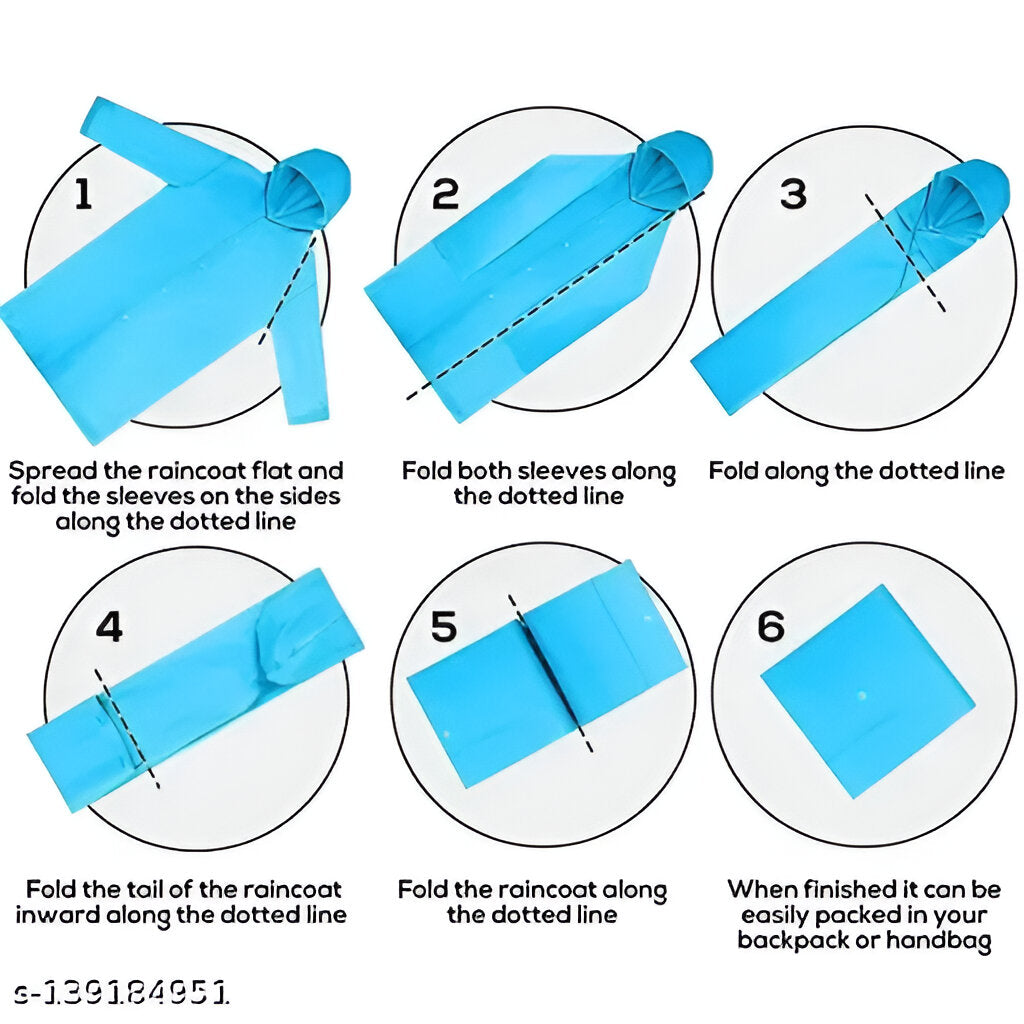 1

Spread the raincoat flat and fold the sleeves on the sides along the dotted line

2

Fold both sleeves along the dotted line

3

Fold along the dotted line

4

Fold the tail of the raincoat inward along the dotted line

5

Fold the raincoat along the dotted line

6

When finished it can be easily packed in your backpack or handbag

s-139184951