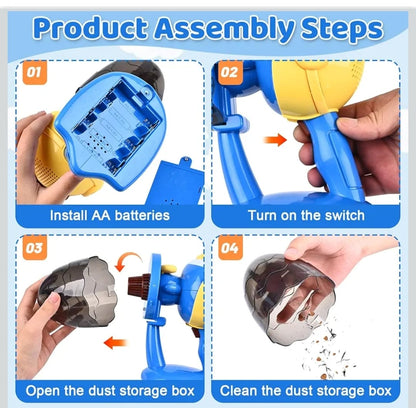 Product Assembly Steps

01

Install AA batteries

02

Turn on the switch

03

Open the dust storage box

04

Clean the dust storage box