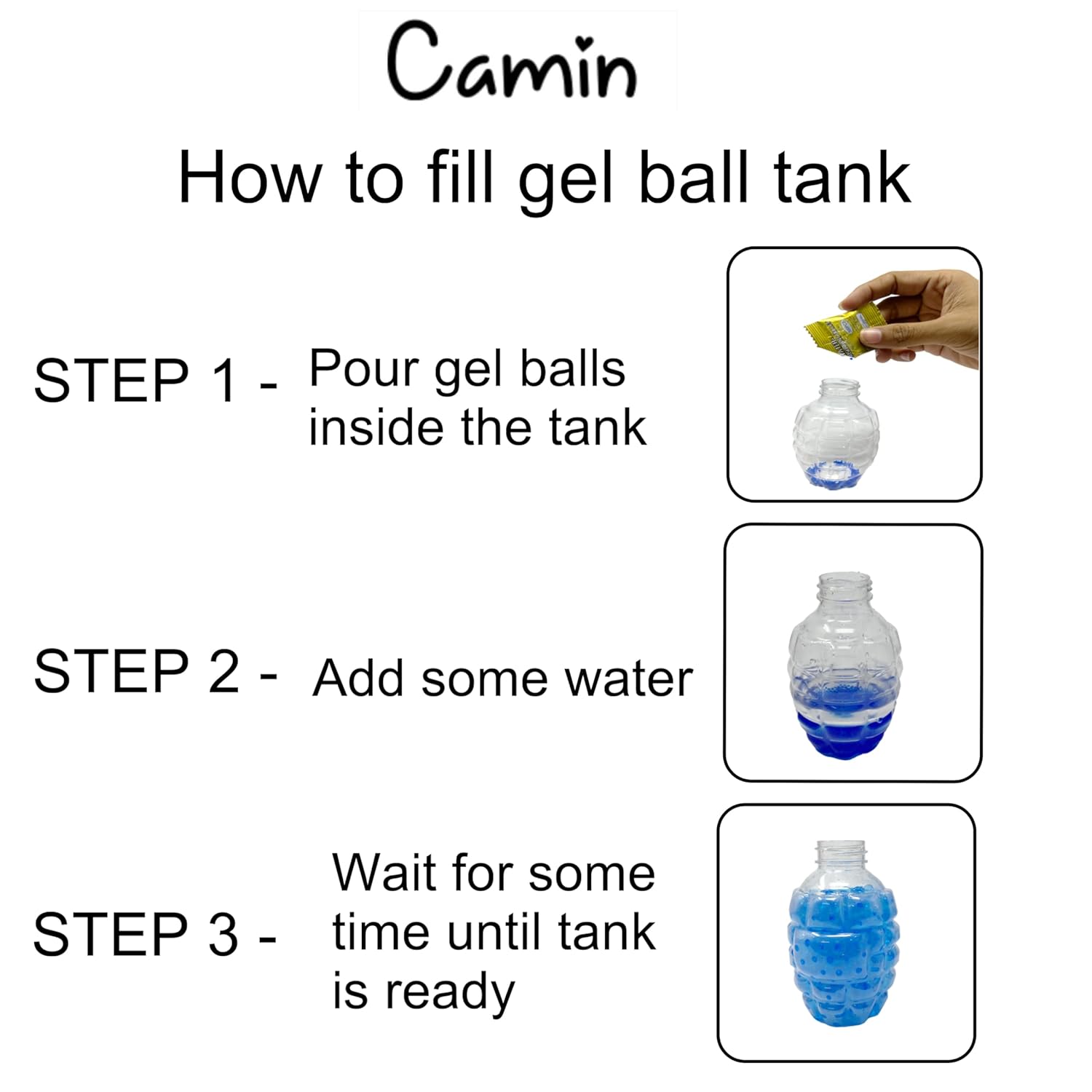 Camin

How to fill gel ball tank

STEP 1 - Pour gel balls inside the tank

STEP 2 - Add some water

STEP 3 - Wait for some time until tank is ready