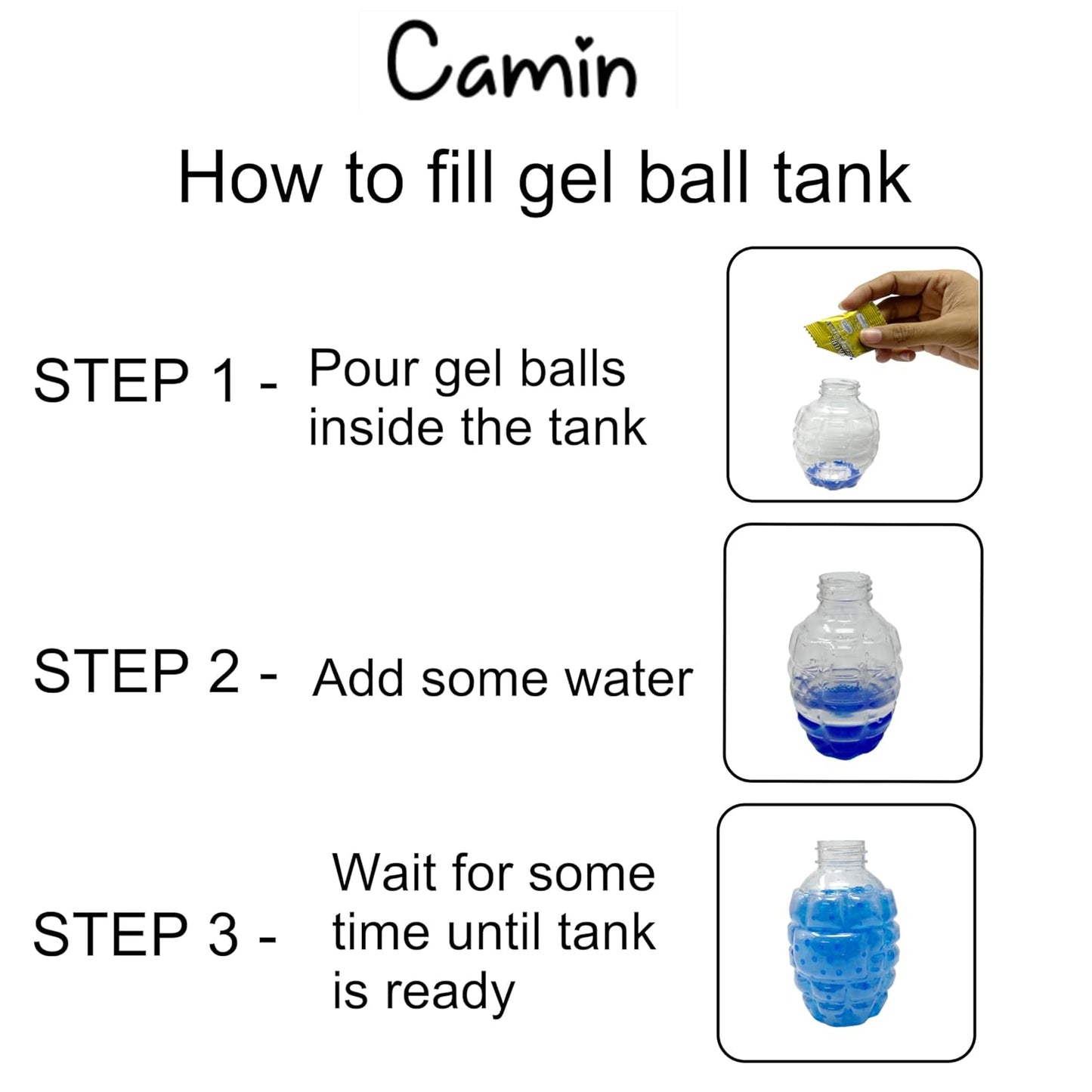 Camin

How to fill gel ball tank

STEP 1 - Pour gel balls inside the tank

STEP 2 - Add some water

STEP 3 - Wait for some time until tank is ready