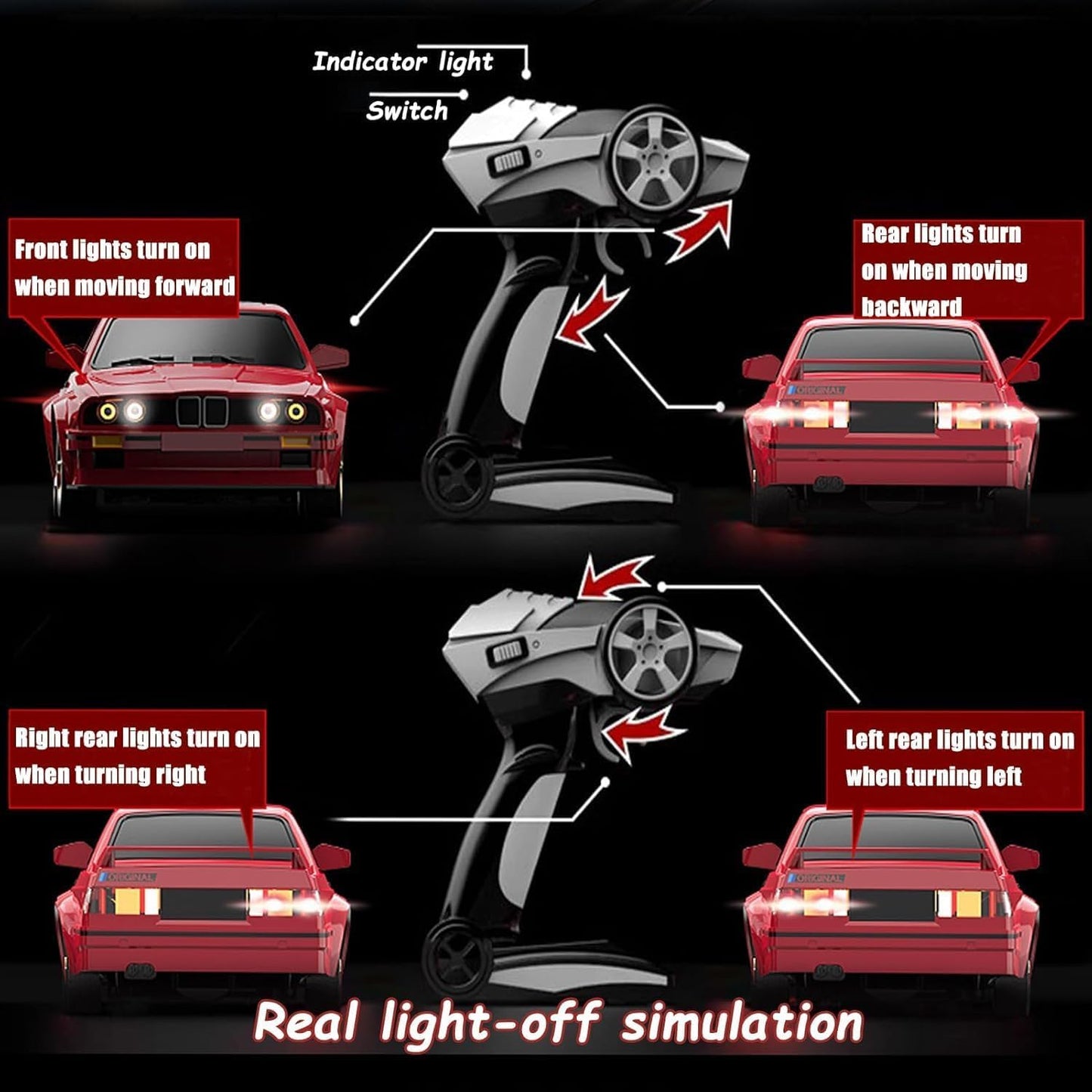 Indicator light

Switch

Front lights turn on when moving forward

Rear lights turn on when moving backward

ORIGINAL

Right rear lights turn on when turning right

Left rear lights turn on when turning left

ORIGINAL

ORIGINAL

Real light-off simulation