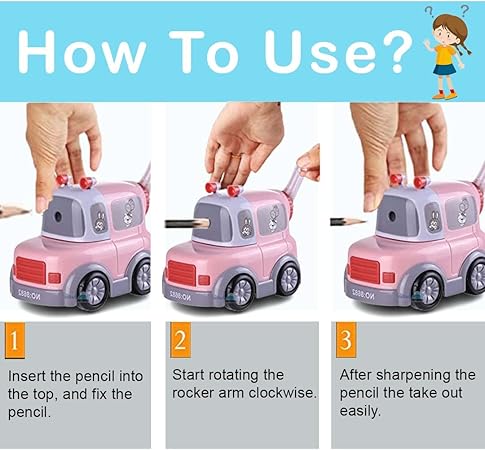 How To Use?

? ?

NO:8882

NO:8882

NO:8882

1

Insert the pencil into the top, and fix the pencil.

2

Start rotating the rocker arm clockwise.

3

After sharpening the pencil the take out easily.