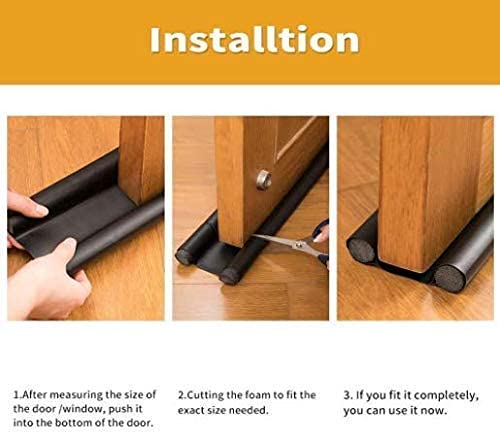 Installtion

1.After measuring the size of the door /window, push it into the bottom of the door.

2.Cutting the foam to fit the exact size needed.

3. If you fit it completely, you can use it now.